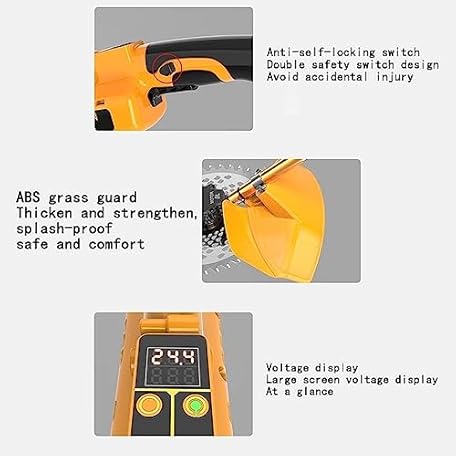 Anti-self-locking switch
Double safety switch design
Avoid accidental injury

ABS grass guard
Thicken and strengthen,
splash-proof
safe and comfort

24.4

Voltage display
Large screen voltage display
At a glance