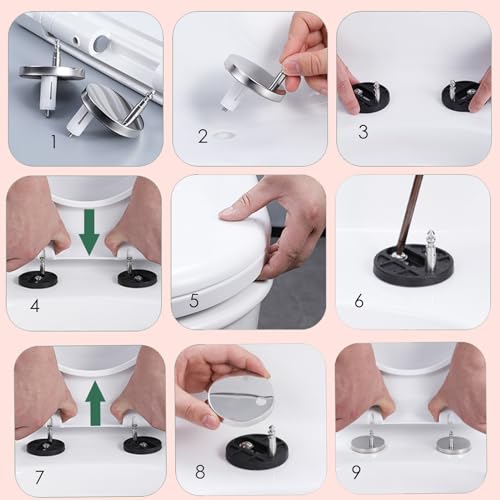 1

2

3

4

5

6

7

8

9