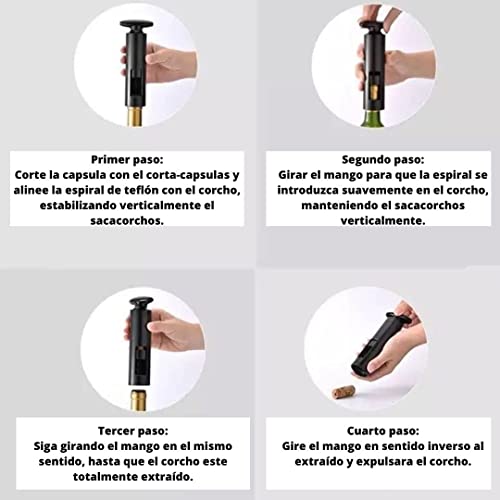 Primer paso:
Corte la capsula con el corta-capsulas y alinee la espiral de teflón con el corcho, estabilizando verticalmente el sacacorchos.

Segundo paso:
Girar el mango para que la espiral se introduzca suavemente en el corcho, manteniendo el sacacorchos verticalmente.

Tercer paso:
Siga girando el mango en el mismo sentido, hasta que el corcho este totalmente extraído.

Cuarto paso:
Gire el mango en sentido inverso al extraído y expulsara el corcho.