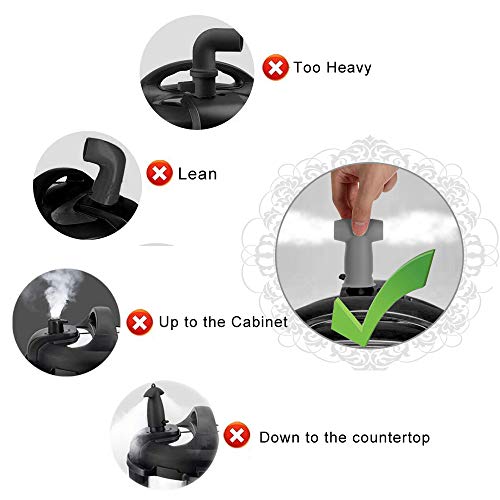 Too Heavy

Lean

Up to the Cabinet

Down to the countertop