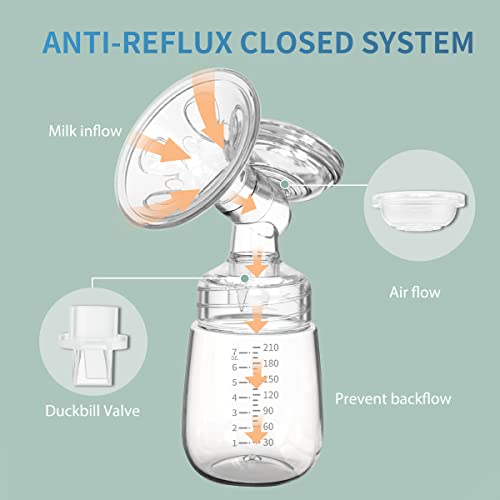 ANTI-REFLUX CLOSED SYSTEM

Milk inflow

Air flow

Duckbill Valve

Prevent backflow

7 oz. 210
6 180
5 150
4 120
3 90
2 60
1 30