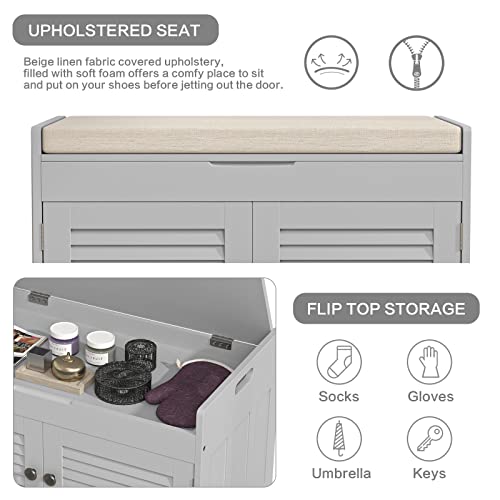 UPHOLSTERED SEAT

Beige linen fabric covered upholstery, filled with soft foam offers a comfy place to sit and put on your shoes before jetting out the door.

FLIP TOP STORAGE

Socks

Gloves

Umbrella

Keys