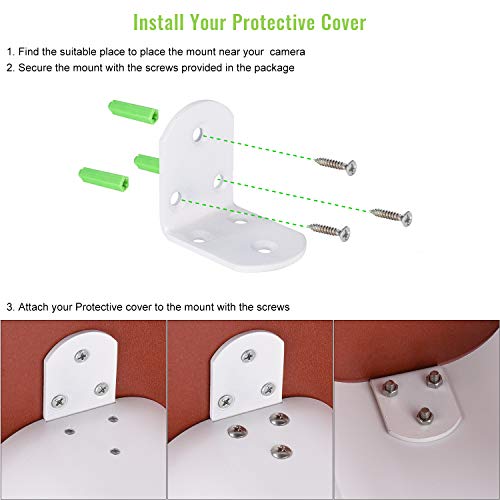 Install Your Protective Cover

1. Find the suitable place to place the mount near your camera
2. Secure the mount with the screws provided in the package

3. Attach your Protective cover to the mount with the screws