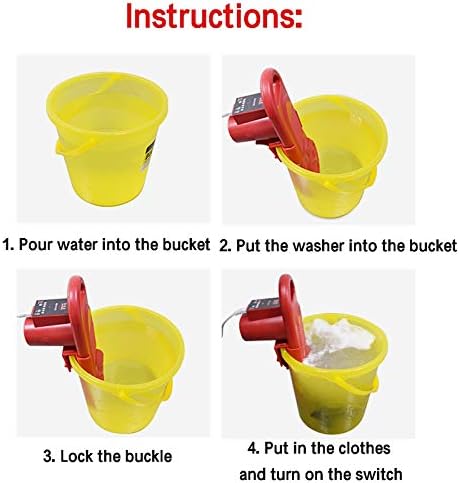 Instructions:

1. Pour water into the bucket

2. Put the washer into the bucket

3. Lock the buckle

4. Put in the clothes and turn on the switch