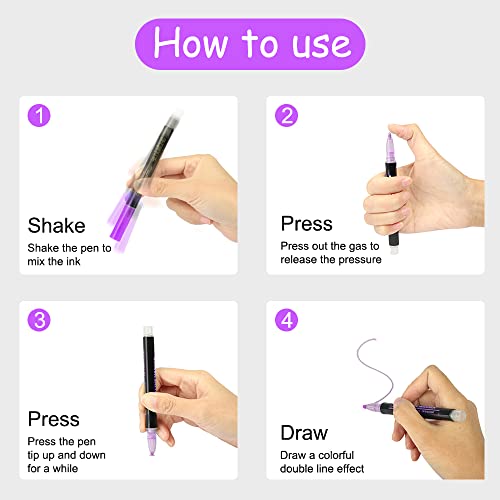 How to use

1
Shake
Shake the pen to mix the ink

2
Press
Press out the gas to release the pressure

3
Press
Press the pen tip up and down for a while

4
Draw
Draw a colorful double line effect