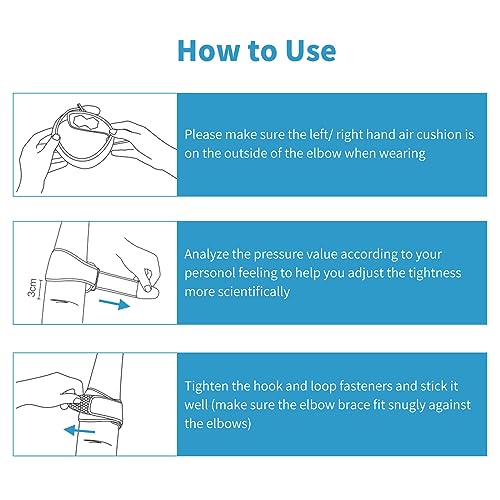 How to Use

Please make sure the left/ right hand air cushion is on the outside of the elbow when wearing

3cm

Analyze the pressure value according to your personol feeling to help you adjust the tightness more scientifically

Tighten the hook and loop fasteners and stick it well (make sure the elbow brace fit snugly against the elbows)