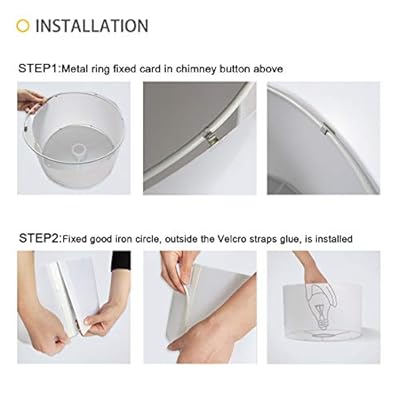 INSTALLATION

STEP1:Metal ring fixed card in chimney button above

STEP2:Fixed good iron circle, outside the Velcro straps glue, is installed