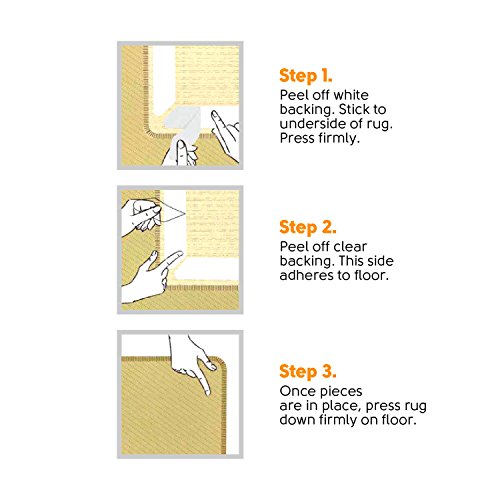 Step 1.
Peel off white backing. Stick to underside of rug. Press firmly.

Step 2.
Peel off clear backing. This side adheres to floor.

Step 3.
Once pieces are in place, press rug down firmly on floor.