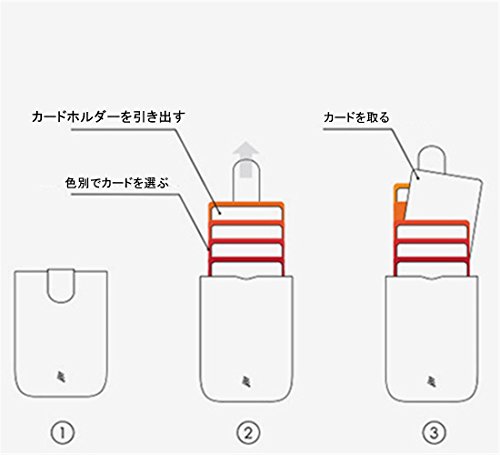 カードホルダーを引き出す

色別でカードを選ぶ

カードを取る

①

②

③