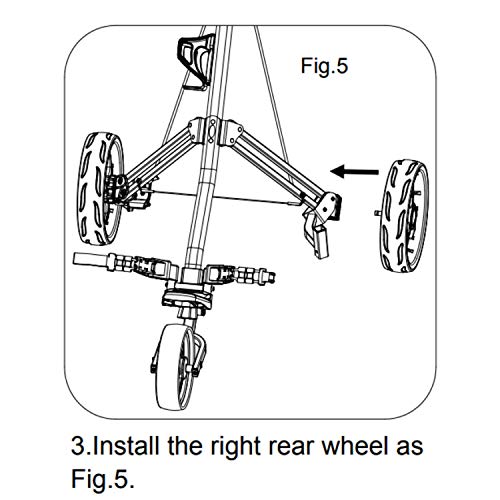 Fig.5

3.Install the right rear wheel as Fig.5.