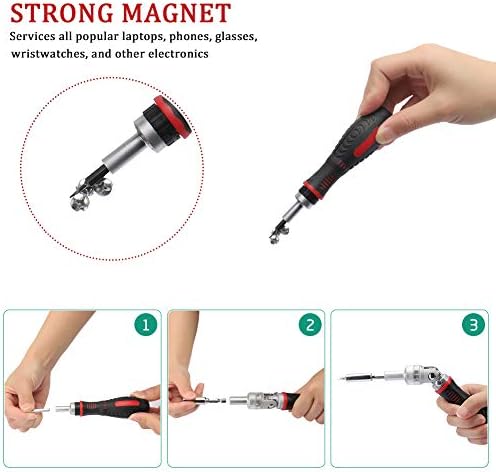 STRONG MAGNET

Services all popular laptops, phones, glasses, wristwatches, and other electronics

1

2

3