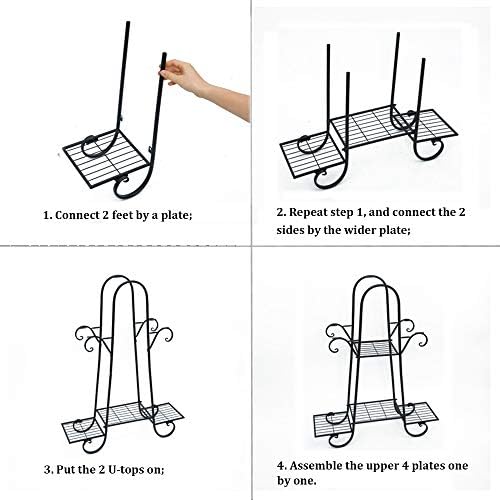 1. Connect 2 feet by a plate;

2. Repeat step 1, and connect the 2 sides by the wider plate;

3. Put the 2 U-tops on;

4. Assemble the upper 4 plates one by one.