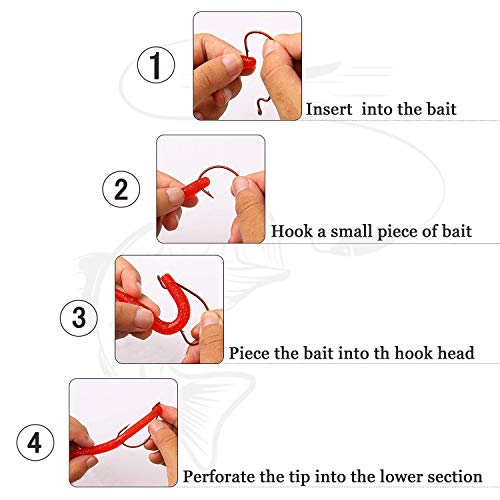 1
Insert into the bait

2
Hook a small piece of bait

3
Piece the bait into th hook head

4
Perforate the tip into the lower section