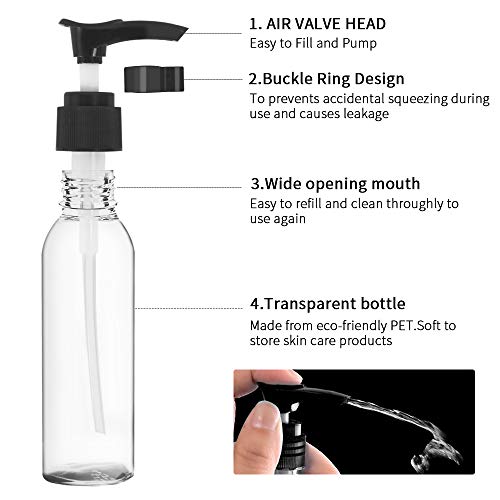 1. AIR VALVE HEAD
Easy to Fill and Pump

2.Buckle Ring Design
To prevents accidental squeezing during use and causes leakage

3.Wide opening mouth
Easy to refill and clean throughly to use again

4.Transparent bottle
Made from eco-friendly PET.Soft to store skin care products