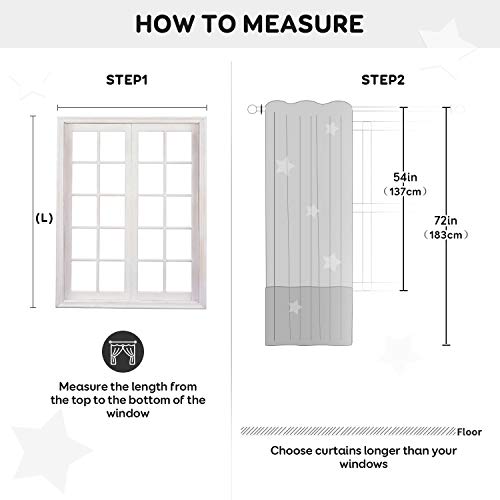 HOW TO MEASURE

STEP1

(L)

Measure the length from the top to the bottom of the window

STEP2

54in
（137cm）

72in
（183cm）

Floor

Choose curtains longer than your windows