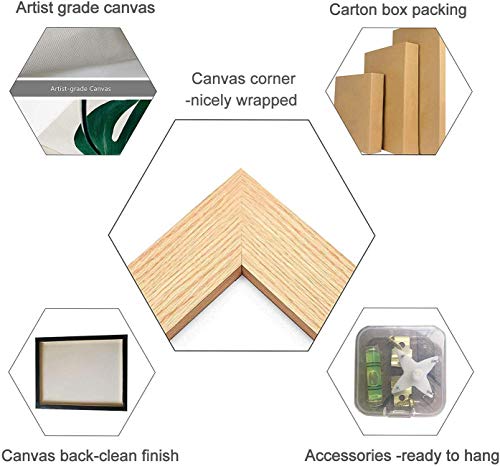 Artist grade canvas

Artist-grade Canvas

Carton box packing

Canvas corner -nicely wrapped

Canvas back-clean finish

Accessories -ready to hang