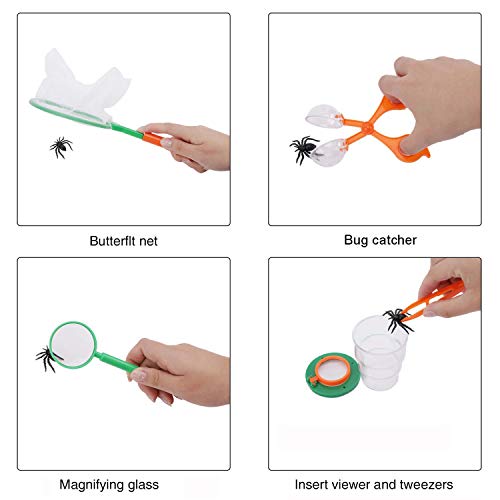 Butterflt net

Bug catcher

Magnifying glass

Insert viewer and tweezers