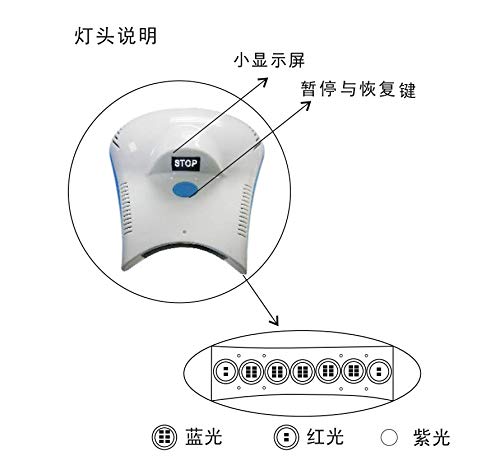 灯头说明

小显示屏

暂停与恢复键

STOP

蓝光 红光 紫光