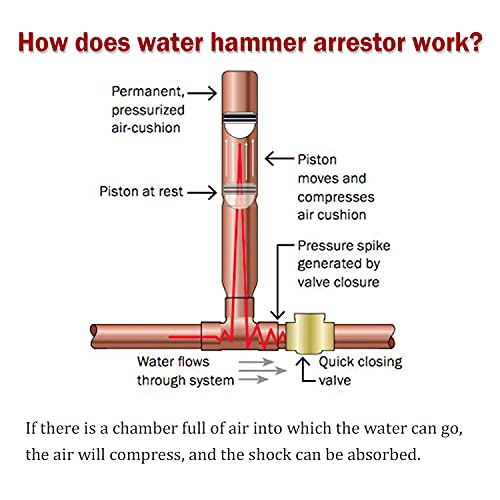 How does water hammer arrestor work?

Permanent, pressurized air-cushion

Piston moves and compresses air cushion

Piston at rest

Pressure spike generated by valve closure

Water flows through system

Quick closing valve

If there is a chamber full of air into which the water can go, the air will compress, and the shock can be absorbed.