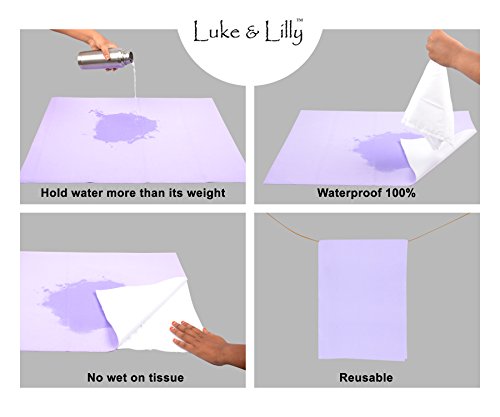 Luke & Lilly™

Hold water more than its weight

Waterproof 100%

No wet on tissue

Reusable