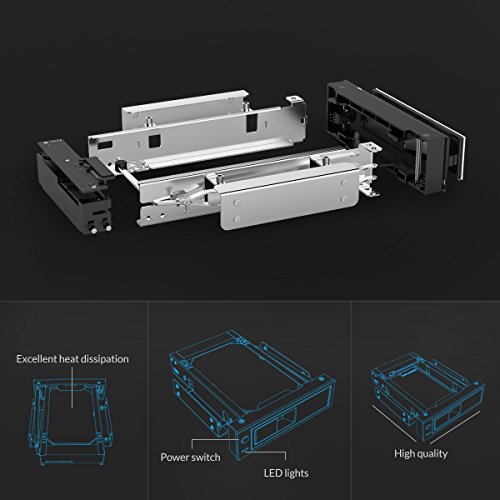 Excellent heat dissipation

Power switch

LED lights

High quality