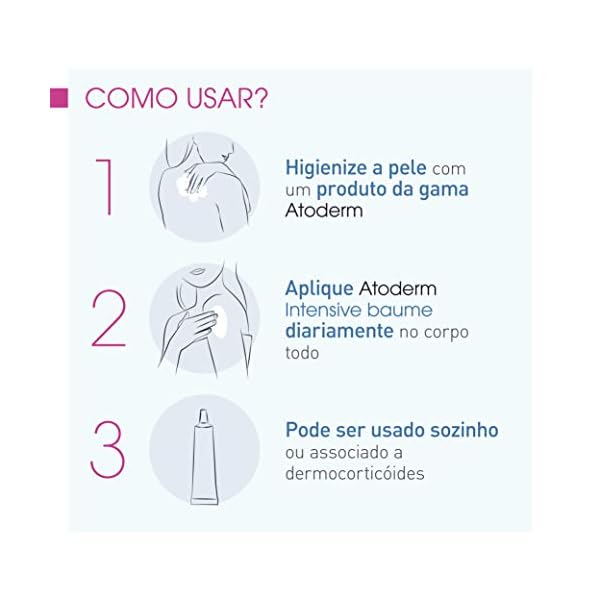 COMO USAR?

1

Higienize a pele com um produto da gama Atoderm

2

Aplique Atoderm Intensive baume diariamente no corpo todo

3

Pode ser usado sozinho ou associado a dermocorticóides