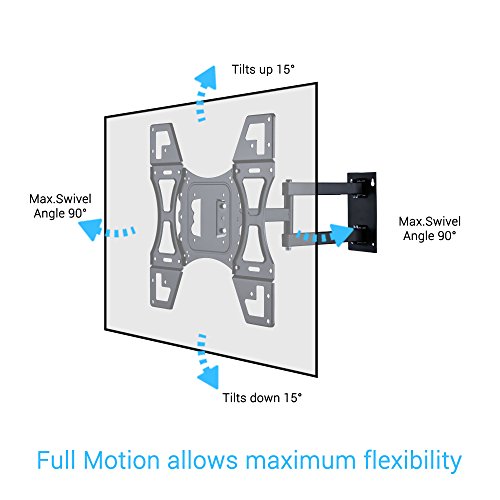 Tilts up 15°

Max.Swivel Angle 90°

Max.Swivel Angle 90°

Tilts down 15°

Full Motion allows maximum flexibility