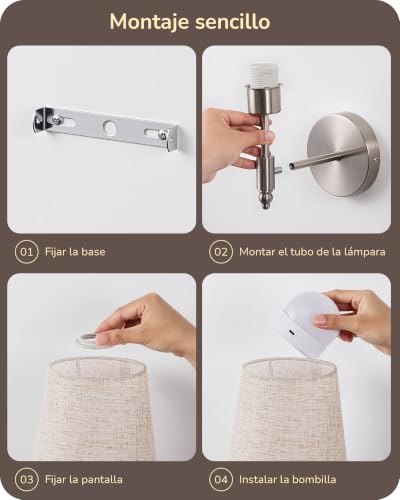 Montaje sencillo

01 Fijar la base

02 Montar el tubo de la lámpara

03 Fijar la pantalla

04 Instalar la bombilla