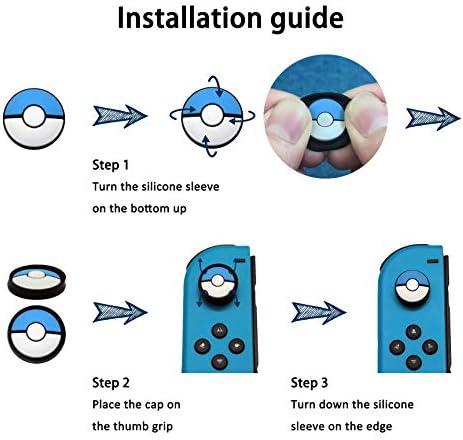 Installation guide

Step 1
Turn the silicone sleeve on the bottom up

Step 2
Place the cap on the thumb grip

Step 3
Turn down the silicone sleeve on the edge