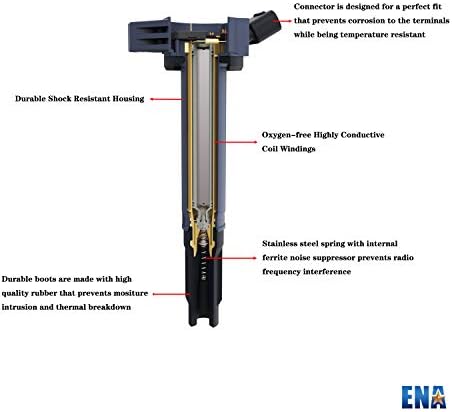 Connector is designed for a perfect fit that prevents corrosion to the terminals while being temperature resistant

Durable Shock Resistant Housing

Oxygen-free Highly Conductive Coil Windings

Stainless steel spring with internal ferrite noise suppressor prevents radio frequency interference

Durable boots are made with high quality rubber that prevents mositure intrusion and thermal breakdown

ENA