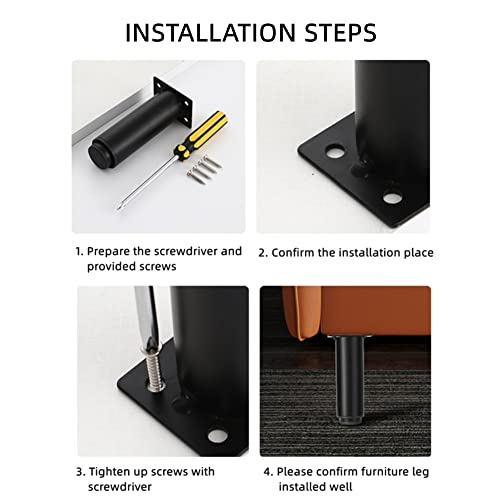 INSTALLATION STEPS

1. Prepare the screwdriver and provided screws

2. Confirm the installation place

3. Tighten up screws with screwdriver

4. Please confirm furniture leg installed well