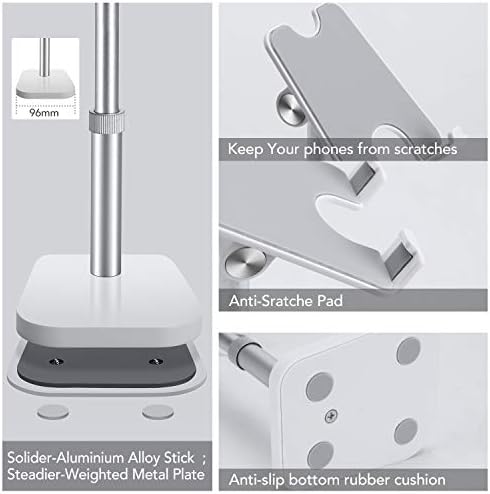 96mm

Solider-Aluminium Alloy Stick ; Steadier-Weighted Metal Plate

Keep Your phones from scratches

Anti-Sratche Pad

Anti-slip bottom rubber cushion