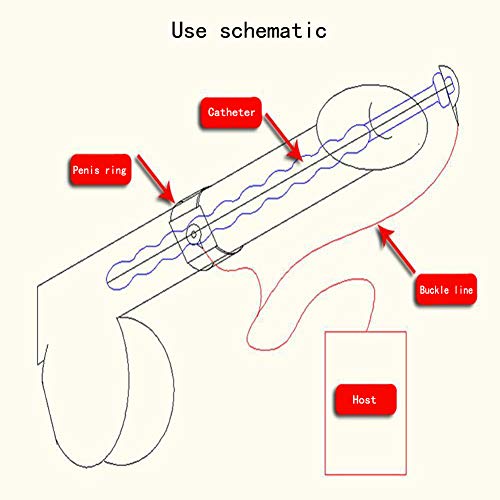 Use schematic

Catheter

Penis ring

Buckle line

Host