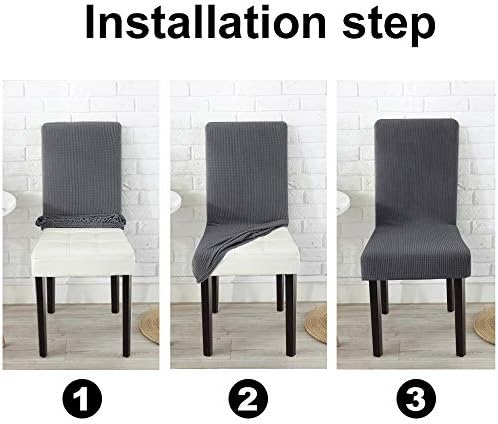 Installation step

1

2

3