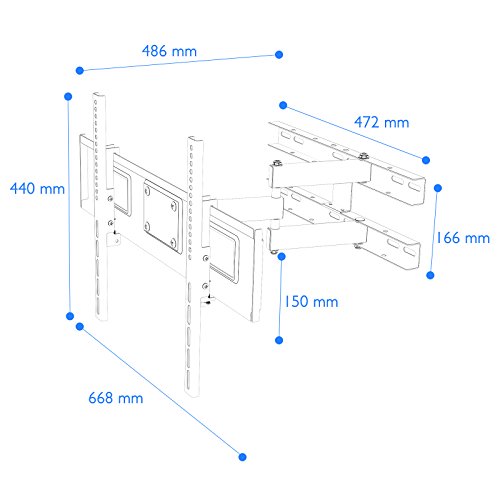 486 mm

472 mm

440 mm

166 mm

150 mm

668 mm