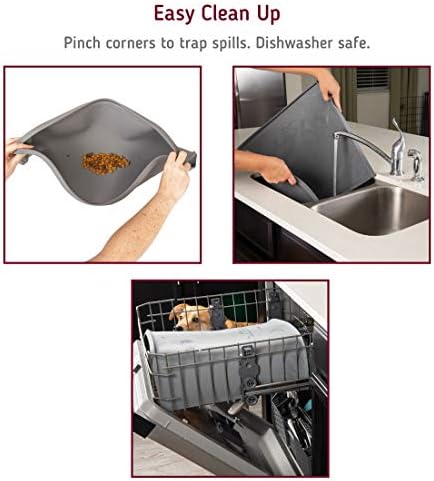 Easy Clean Up

Pinch corners to trap spills. Dishwasher safe.