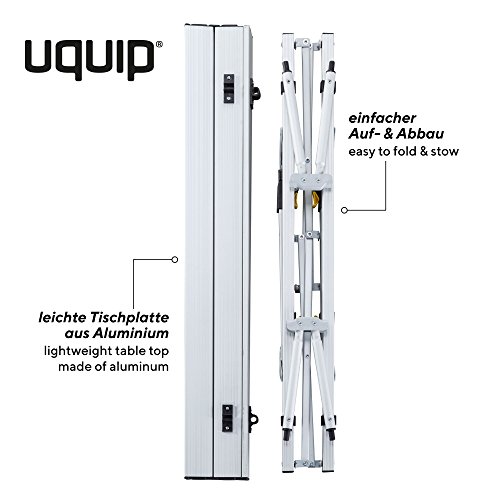 uquip®

einfacher
Auf- & Abbau
easy to fold & stow

leichte Tischplatte
aus Aluminium
lightweight table top
made of aluminum