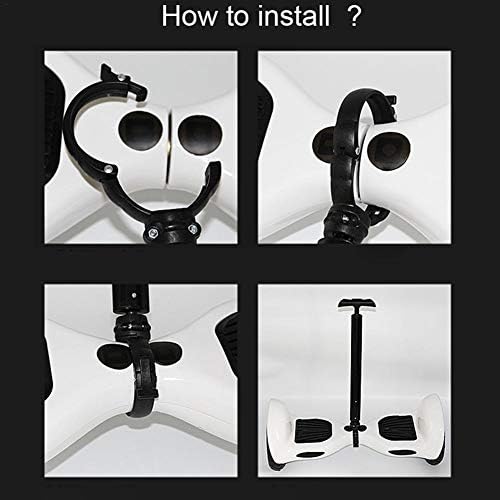 How to install ?