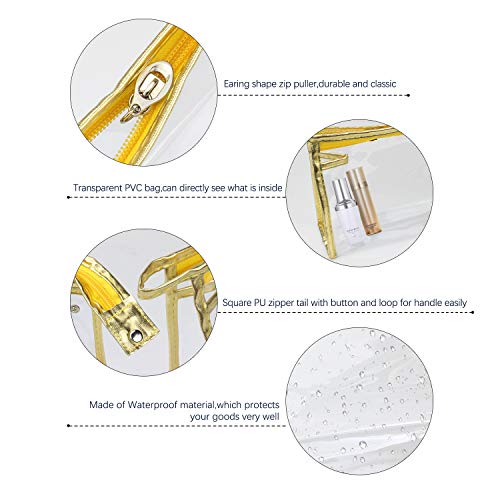 Earing shape zip puller,durable and classic

Transparent PVC bag,can directly see what is inside

Square PU zipper tail with button and loop for handle easily

Made of Waterproof material,which protects your goods very well