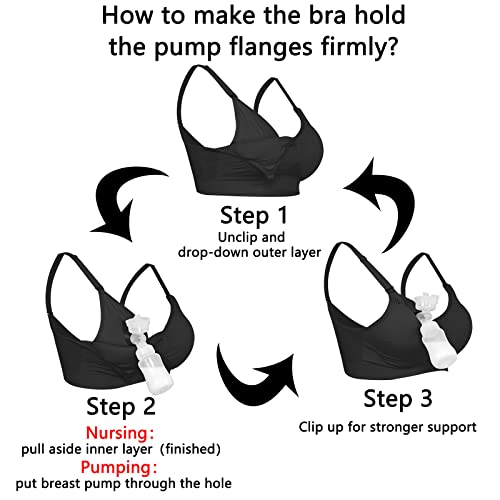 How to make the bra hold the pump flanges firmly?

Step 1
Unclip and drop-down outer layer

Step 2
Nursing:
pull aside inner layer (finished)
Pumping:
put breast pump through the hole

Step 3
Clip up for stronger support