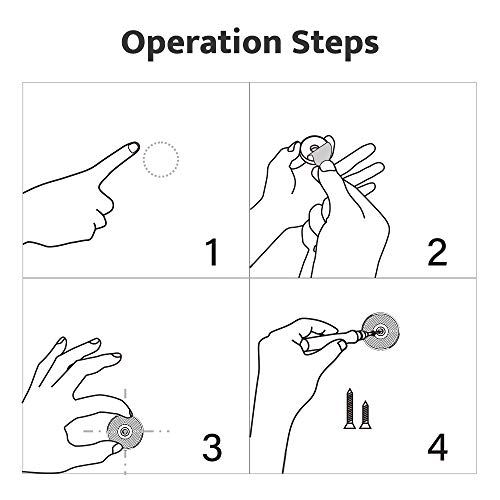 Operation Steps

1

2

3

4