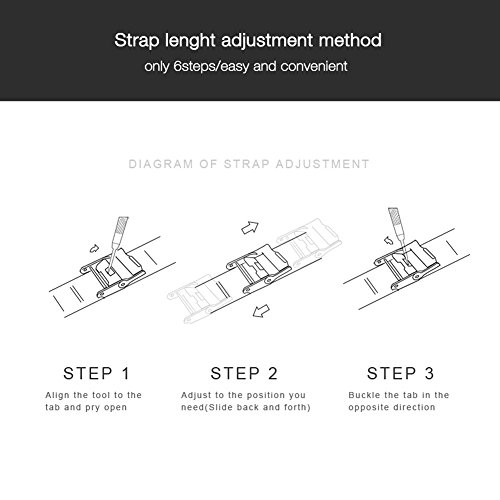 Strap lenght adjustment method
only 6steps/easy and convenient

DIAGRAM OF STRAP ADJUSTMENT

STEP 1
Align the tool to the tab and pry open

STEP 2
Adjust to the position you need(Slide back and forth)

STEP 3
Buckle the tab in the opposite direction