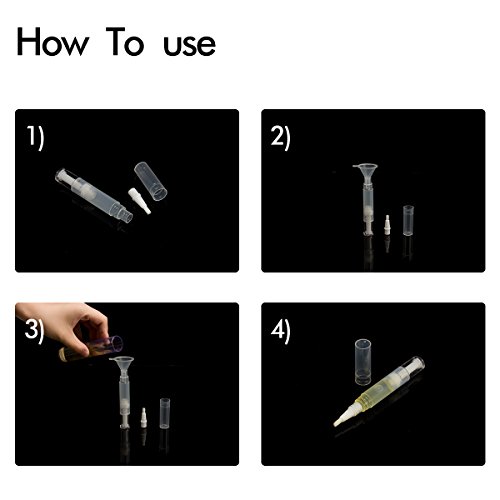 How To use

1)

2)

3)

4)