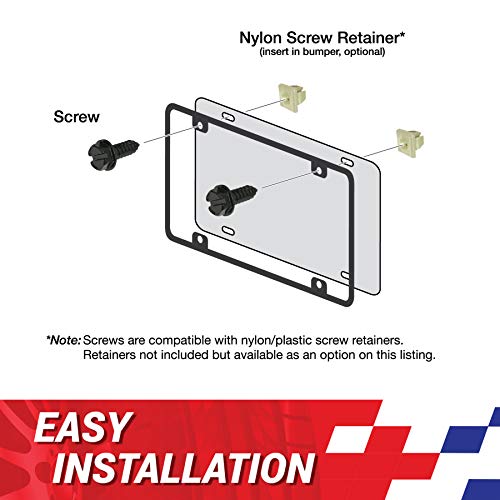 Nylon Screw Retainer*
(insert in bumper, optional)

Screw

*Note: Screws are compatible with nylon/plastic screw retainers. Retainers not included but available as an option on this listing.

EASY INSTALLATION