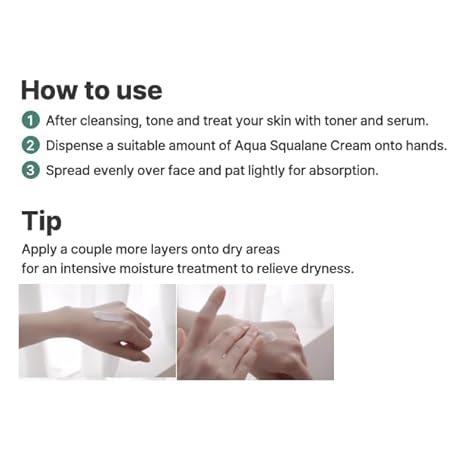 How to use

1 After cleansing, tone and treat your skin with toner and serum.

2 Dispense a suitable amount of Aqua Squalane Cream onto hands.

3 Spread evenly over face and pat lightly for absorption.

Tip

Apply a couple more layers onto dry areas for an intensive moisture treatment to relieve dryness.