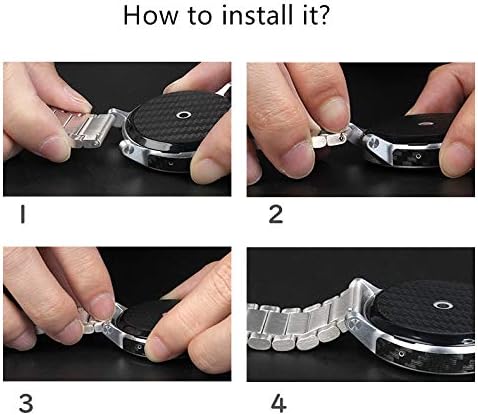 How to install it?

1

2

3

4