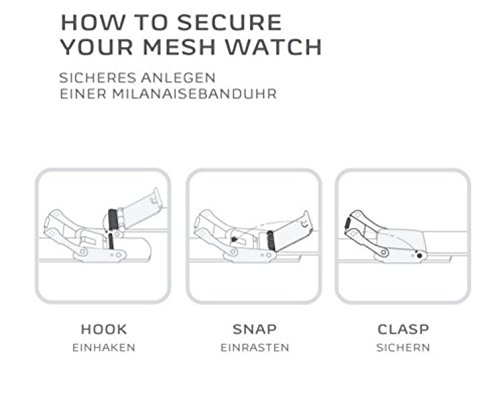 HOW TO SECURE YOUR MESH WATCH

SICHERES ANLEGEN EINER MILANAISEBANDUHR

HOOK
EINHAKEN

SNAP
EINRASTEN

CLASP
SICHERN