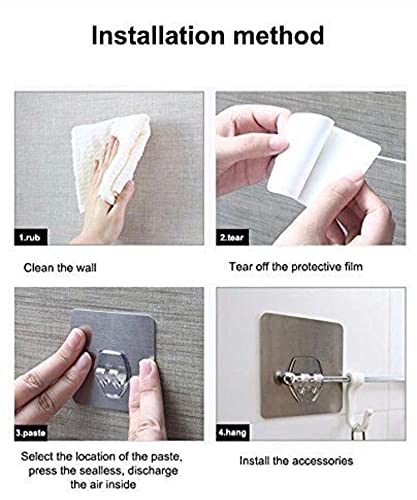 Installation method

1.rub

Clean the wall

2.tear

Tear off the protective film

3.paste

Select the location of the paste, press the sealless, discharge the air inside

4.hang

Install the accessories