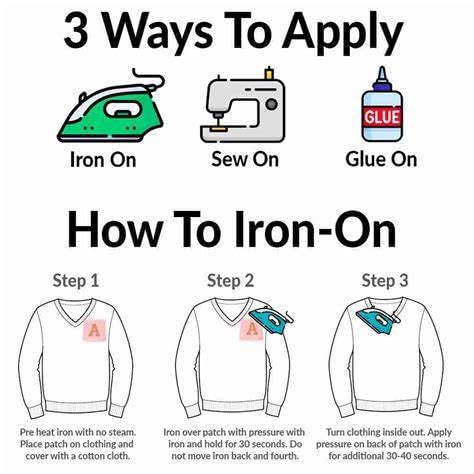 3 Ways To Apply

GLUE

Iron On

Sew On

Glue On

How To Iron-On

Step 1

A

Pre heat iron with no steam. Place patch on clothing and cover with a cotton cloth.

Step 2

A

Iron over patch with pressure with iron and hold for 30 seconds. Do not move iron back and fourth.

Step 3

Turn clothing inside out. Apply pressure on back of patch with iron for additional 30-40 seconds.