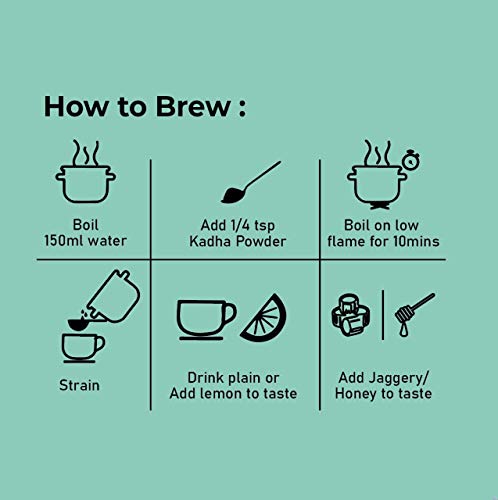 How to Brew :

Boil
150ml water

Add 1/4 tsp
Kadha Powder

Boil on low
flame for 10mins

Strain

Drink plain or
Add lemon to taste

Add Jaggery/
Honey to taste